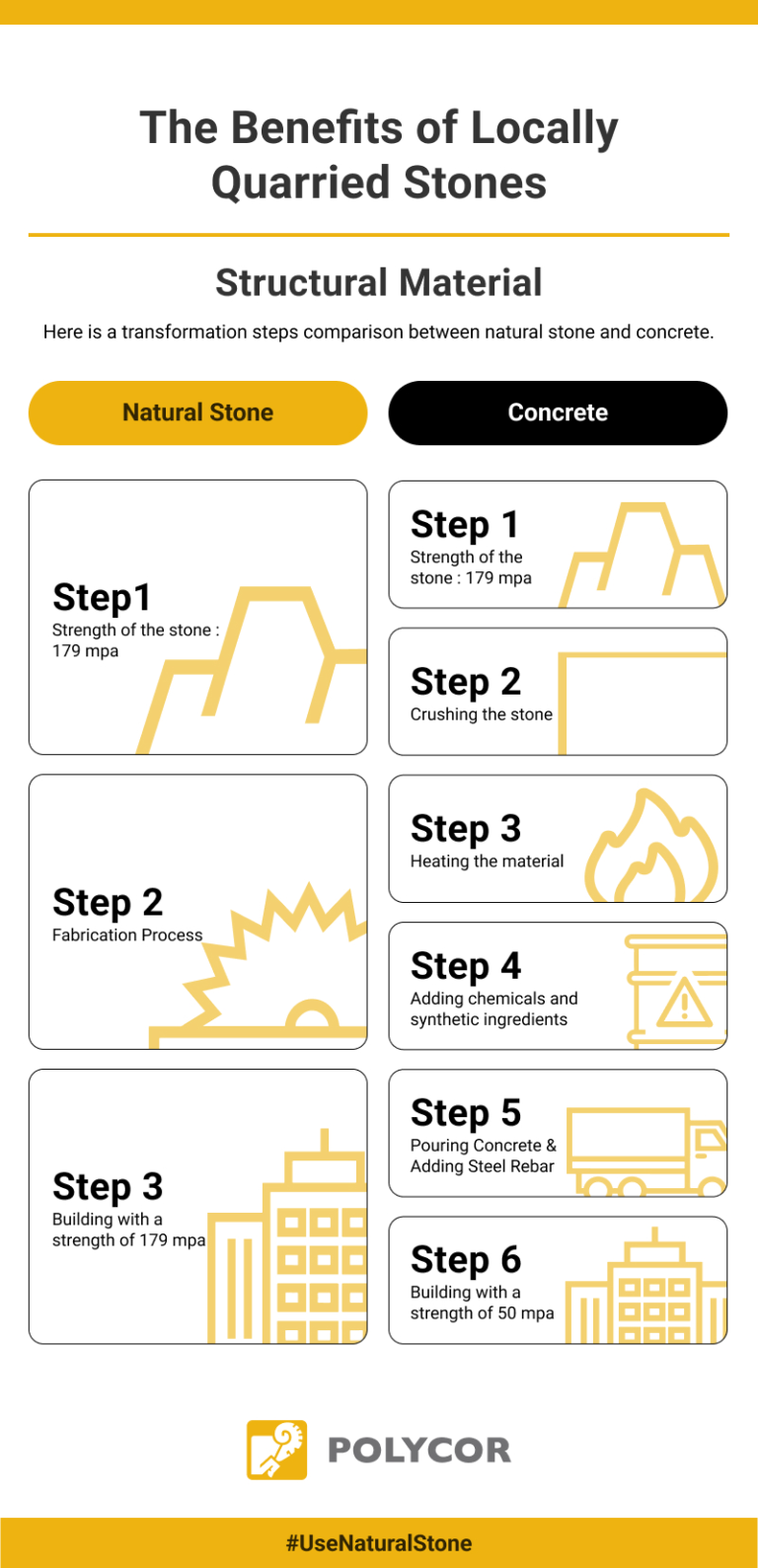 The Benefits of Locally Quarried Stones

Structural Material

Here is a transformation steps comparison between natural stone and concrete.

Natural Stone

Step1
Strength of the stone : 179 mpa

Step 2
Fabrication Process

Step 3
Building with a strength of 179 mpa

Concrete

Step 1
Strength of the stone : 179 mpa

Step 2
Crushing the stone

Step 3
Heating the material

Step 4
Adding chemicals and synthetic ingredients

Step 5
Pouring Concrete & Adding Steel Rebar

Step 6
Building with a strength of 50 mpa

POLYCOR

#UseNaturalStone