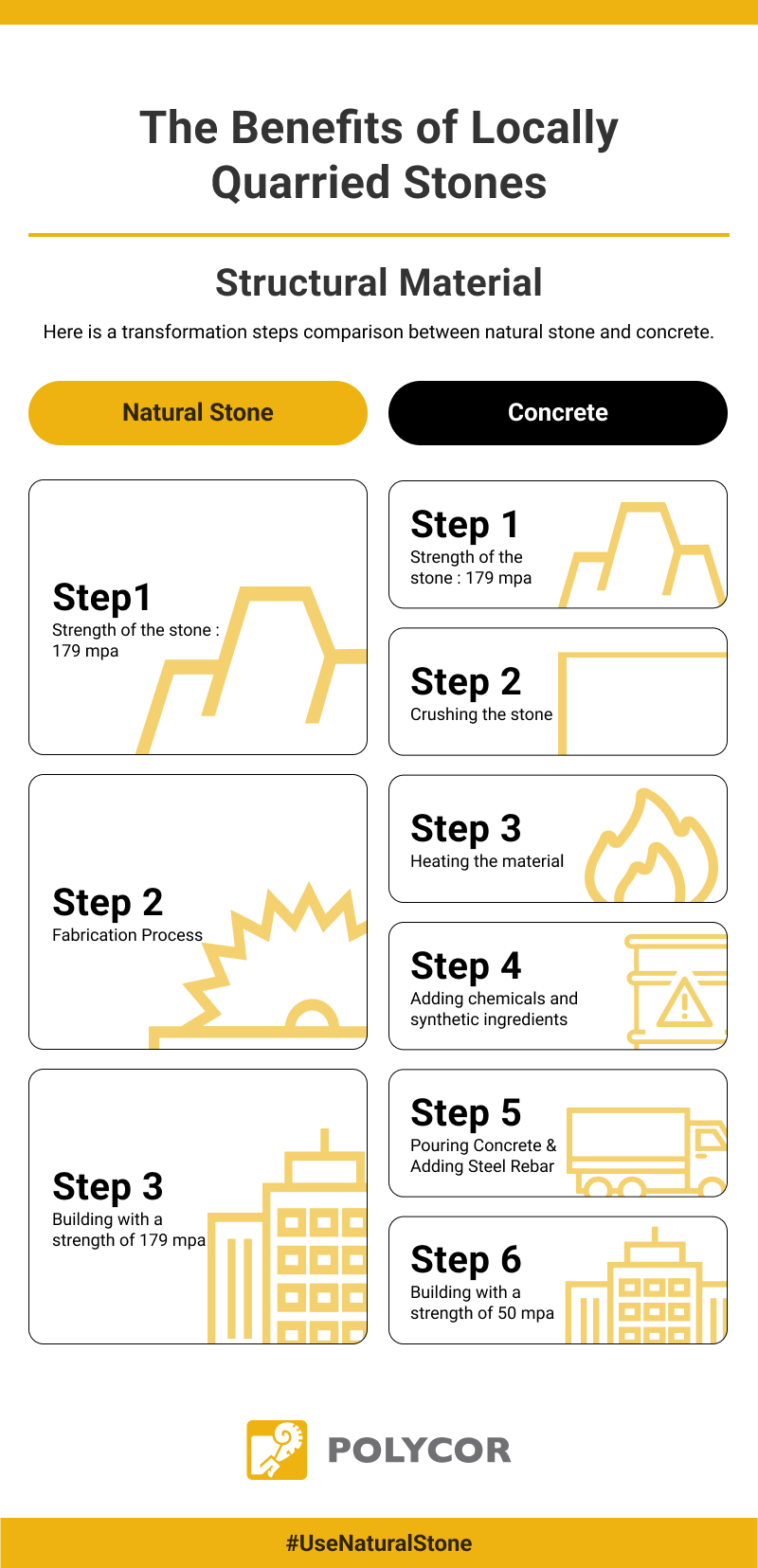 The Benefits of Locally Quarried Stones

Structural Material

Here is a transformation steps comparison between natural stone and concrete.

Natural Stone

Step1
Strength of the stone : 179 mpa

Step 2
Fabrication Process

Step 3
Building with a strength of 179 mpa

Concrete

Step 1
Strength of the stone : 179 mpa

Step 2
Crushing the stone

Step 3
Heating the material

Step 4
Adding chemicals and synthetic ingredients

Step 5
Pouring Concrete & Adding Steel Rebar

Step 6
Building with a strength of 50 mpa

POLYCOR

#UseNaturalStone